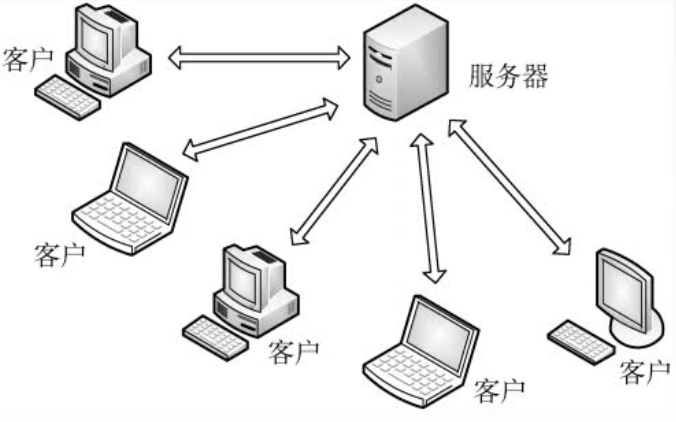 客户

服务器

客户

客户

客户

客户